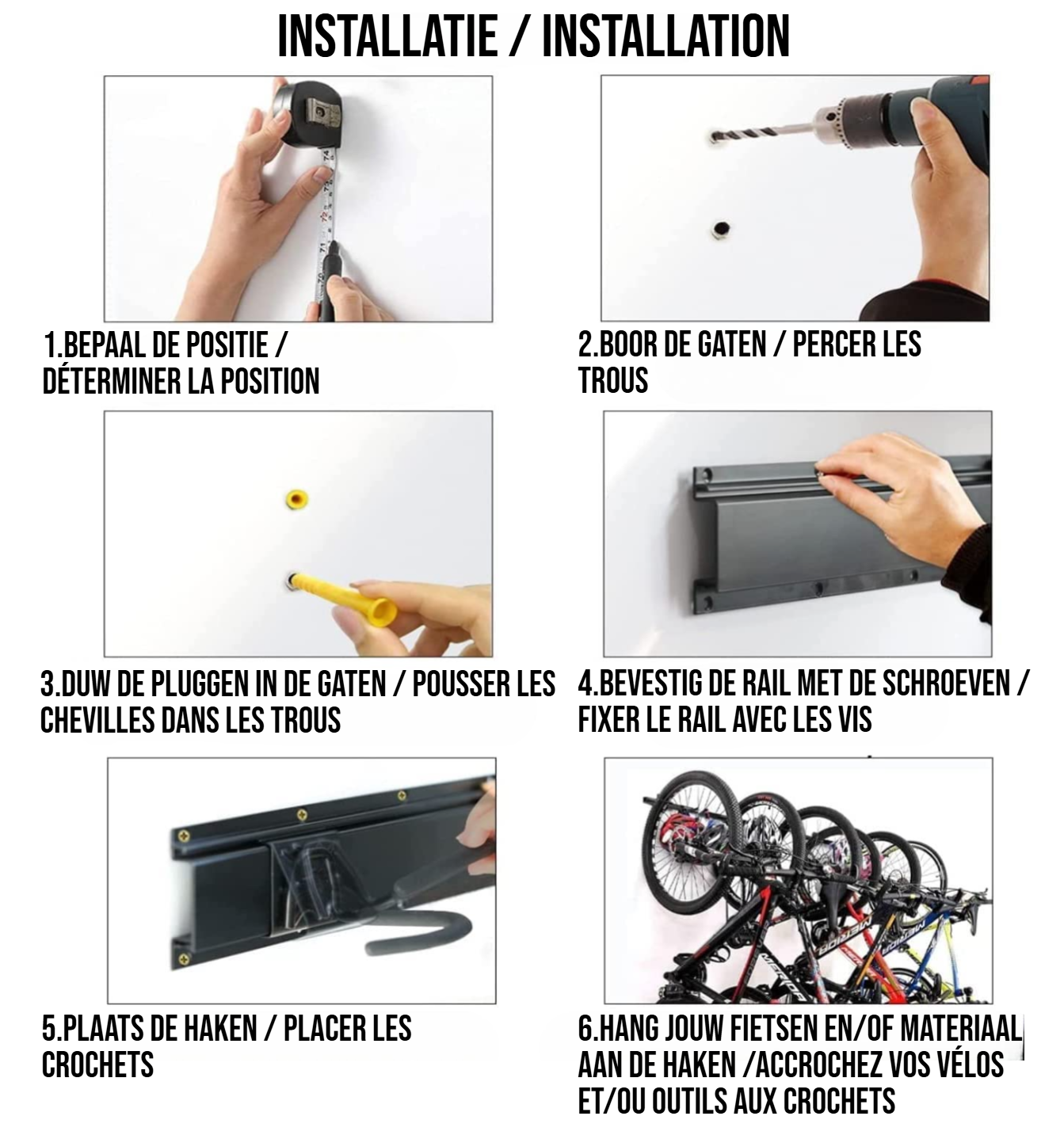 INSTALLATIE / INSTALLATION

1.BEPAAL DE POSITIE / DÉTERMINER LA POSITION

2.BOOR DE GATEN / PERCER LES TROUS

3.DUW DE PLUGGEN IN DE GATEN / POUSSER LES CHEVILLES DANS LES TROUS

4.BEVESTIG DE RAIL MET DE SCHROEVEN / FIXER LE RAIL AVEC LES VIS

5.PLAATS DE HAKEN / PLACER LES CROCHETS

6.HANG JOUW FIETSEN EN/OF MATERIAAL AAN DE HAKEN /ACCROCHEZ VOS VÉLOS ET/OU OUTILS AUX CROCHETS