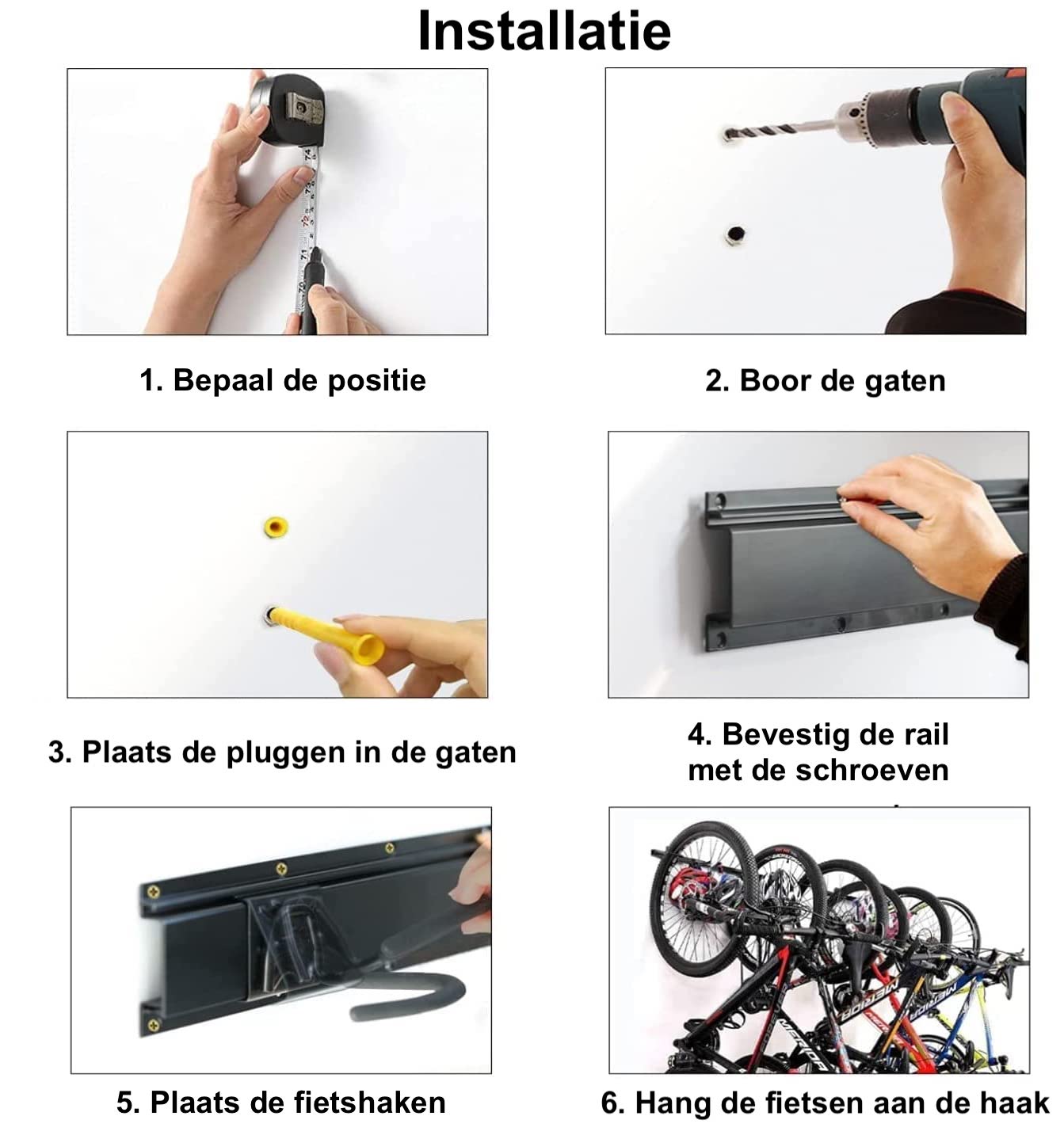 Installatie

1. Bepaal de positie

2. Boor de gaten

3. Plaats de pluggen in de gaten

4. Bevestig de rail met de schroeven

5. Plaats de fietshaken

6. Hang de fietsen aan de haak