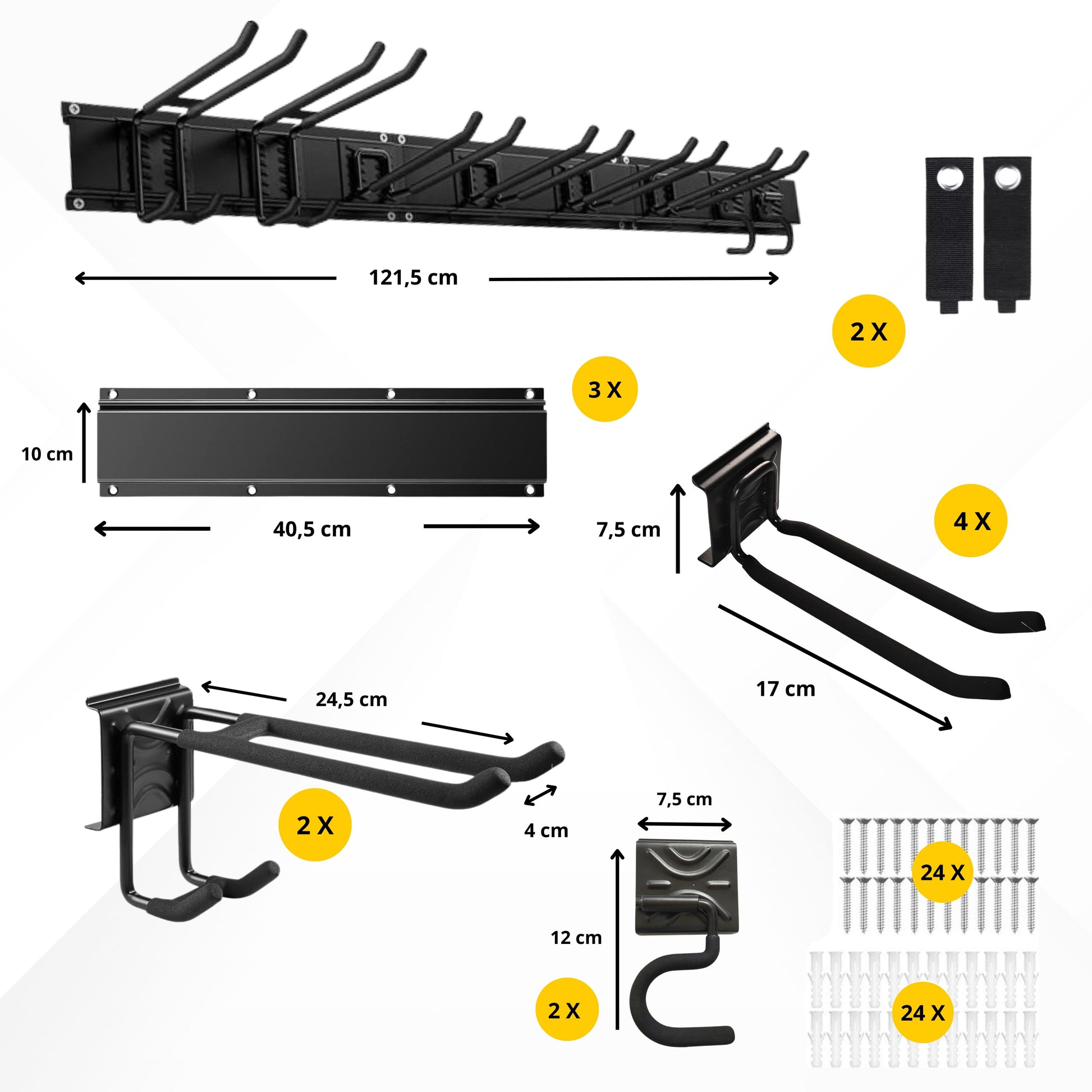 121,5 cm

2 X

3 X

10 cm

40,5 cm

7,5 cm

4 X

17 cm

24,5 cm

2 X

4 cm

7,5 cm

12 cm

2 X

24 X

24 X